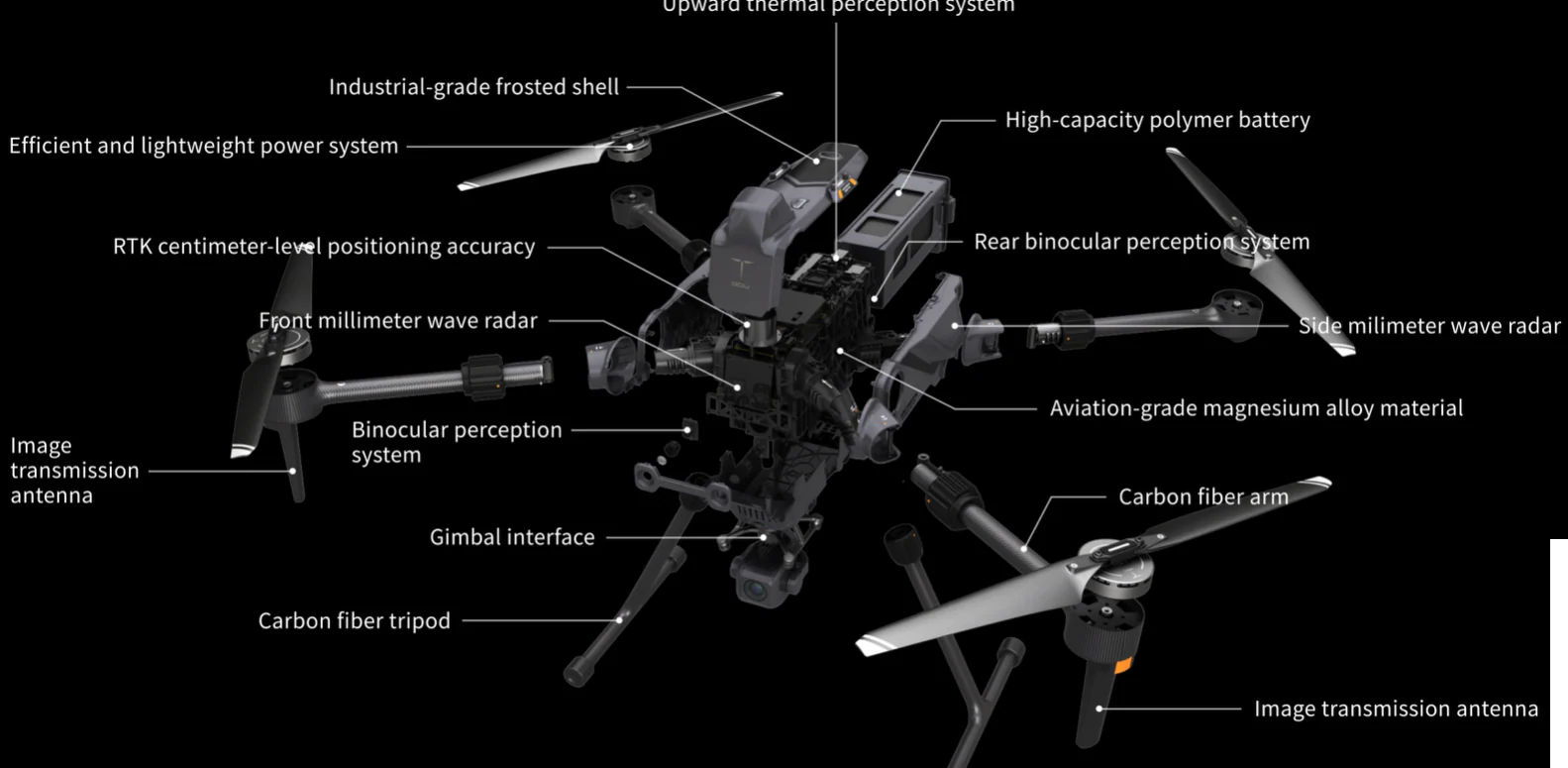 Upward thermal perception system

Industrial-grade frosted shell

Efficient and lightweight power system

High-capacity polymer battery

RTK centimeter-level positioning accuracy

Rear binocular perception system

Front millimeter wave radar

Side milimeter wave radar

Aviation-grade magnesium alloy material

Binocular perception system

Image transmission antenna

Carbon fiber arm

Gimbal interface

Carbon fiber tripod

Image transmission antenna